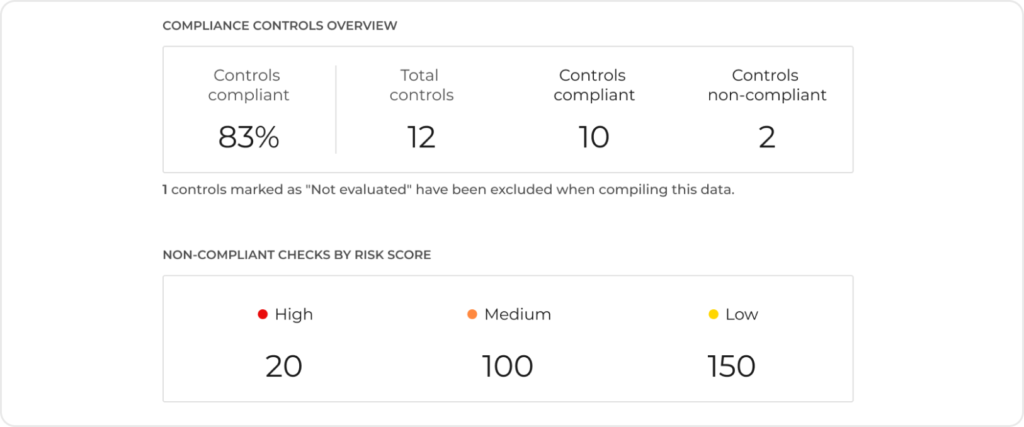 COMPLIANCE CONTROLS OVERVIEW

Controls compliant
83%

Total controls
12

Controls compliant
10

Controls non-compliant
2

1 controls marked as "Not evaluated" have been excluded when compiling this data.

NON-COMPLIANT CHECKS BY RISK SCORE

High
20

Medium
100

Low
150